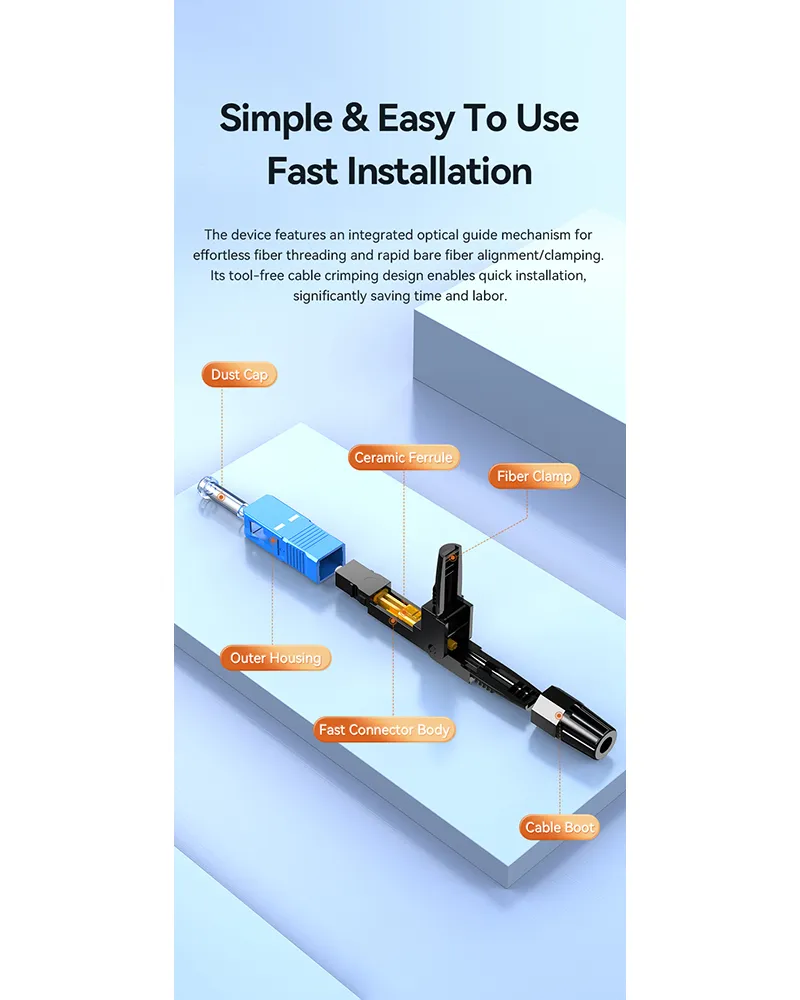 Simple & Easy To Use
Fast Installation

The device features an integrated optical guide mechanism for effortless fiber threading and rapid bare fiber alignment/clamping. Its tool-free cable crimping design enables quick installation, significantly saving time and labor.

Dust Cap

Ceramic Ferrule

Fiber Clamp

Outer Housing

Fast Connector Body

Cable Boot